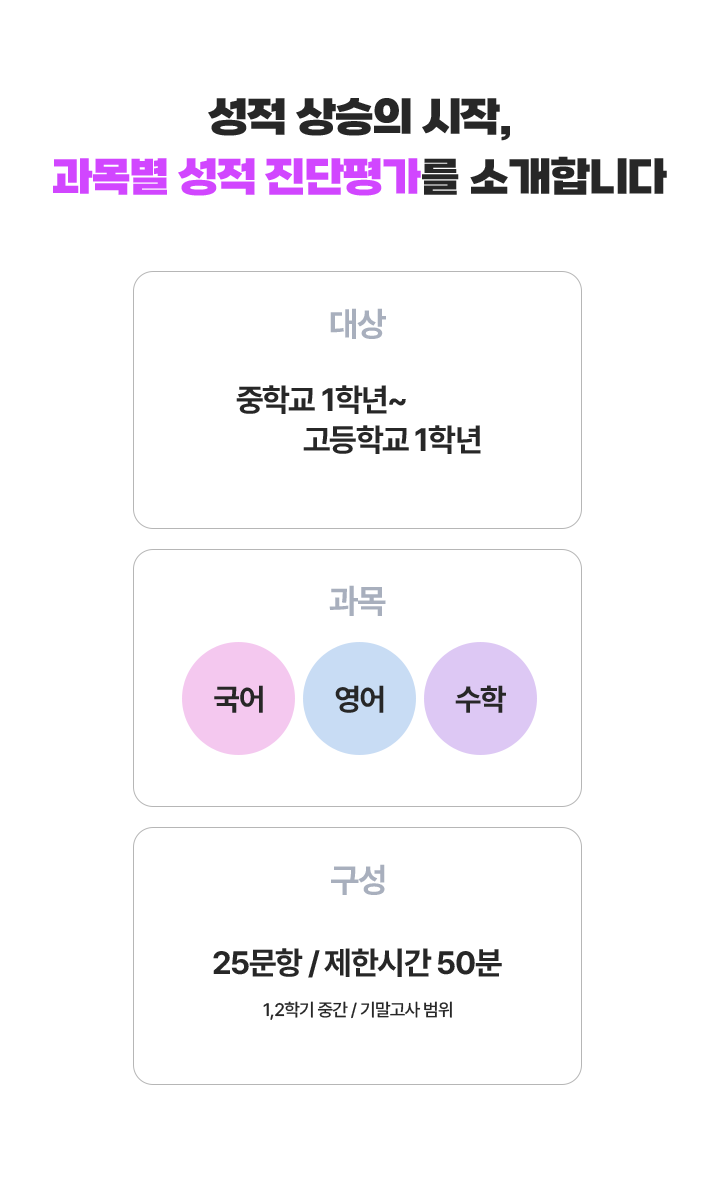 성적 상승의 시작,
과목별 성적 진단평가를 소개합니다

대상

중학교 1학년~
고등학교 1학년

과목

국어 영어 수학

구성

25문항 / 제한시간 50분

1,2학기 중간 / 기말고사 범위