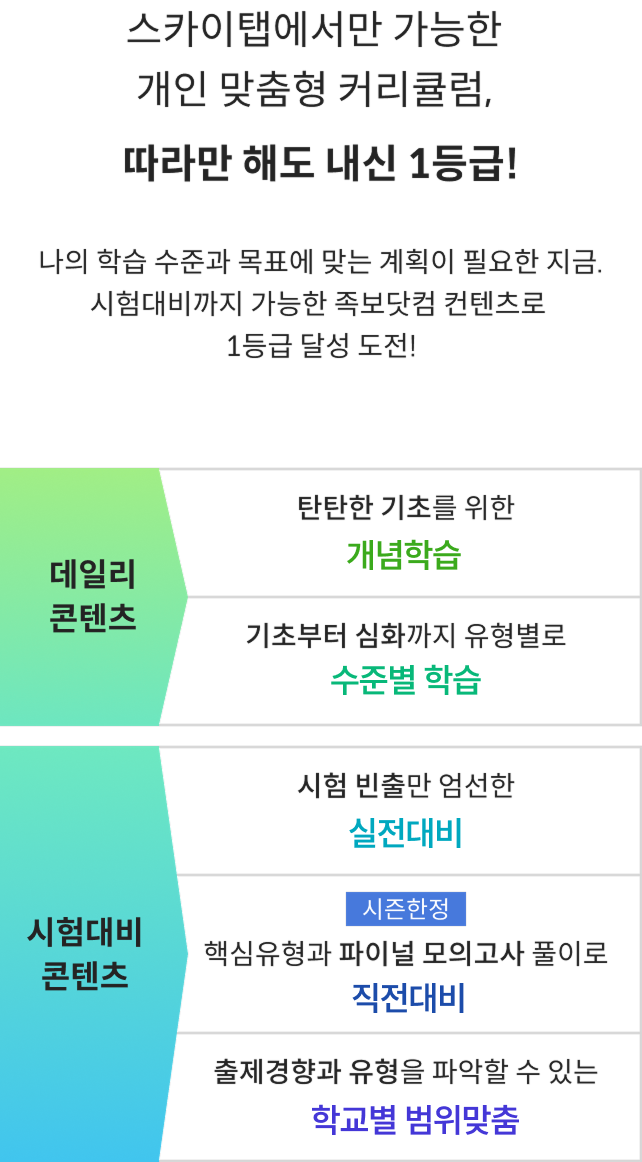 스카이탭에서만 가능한
개인 맞춤형 커리큘럼,

따라만 해도 내신 1등급!

나의 학습 수준과 목표에 맞는 계획이 필요한 지금.
시험대비까지 가능한 족보닷컴 컨텐츠로
1등급 달성 도전!

데일리
콘텐츠

탄탄한 기초를 위한
개념학습

기초부터 심화까지 유형별로
수준별 학습

시험대비
콘텐츠

시험 빈출만 엄선한
실전대비

시즌한정
핵심유형과 파이널 모의고사 풀이로
직전대비

출제경향과 유형을 파악할 수 있는
학교별 범위맞춤